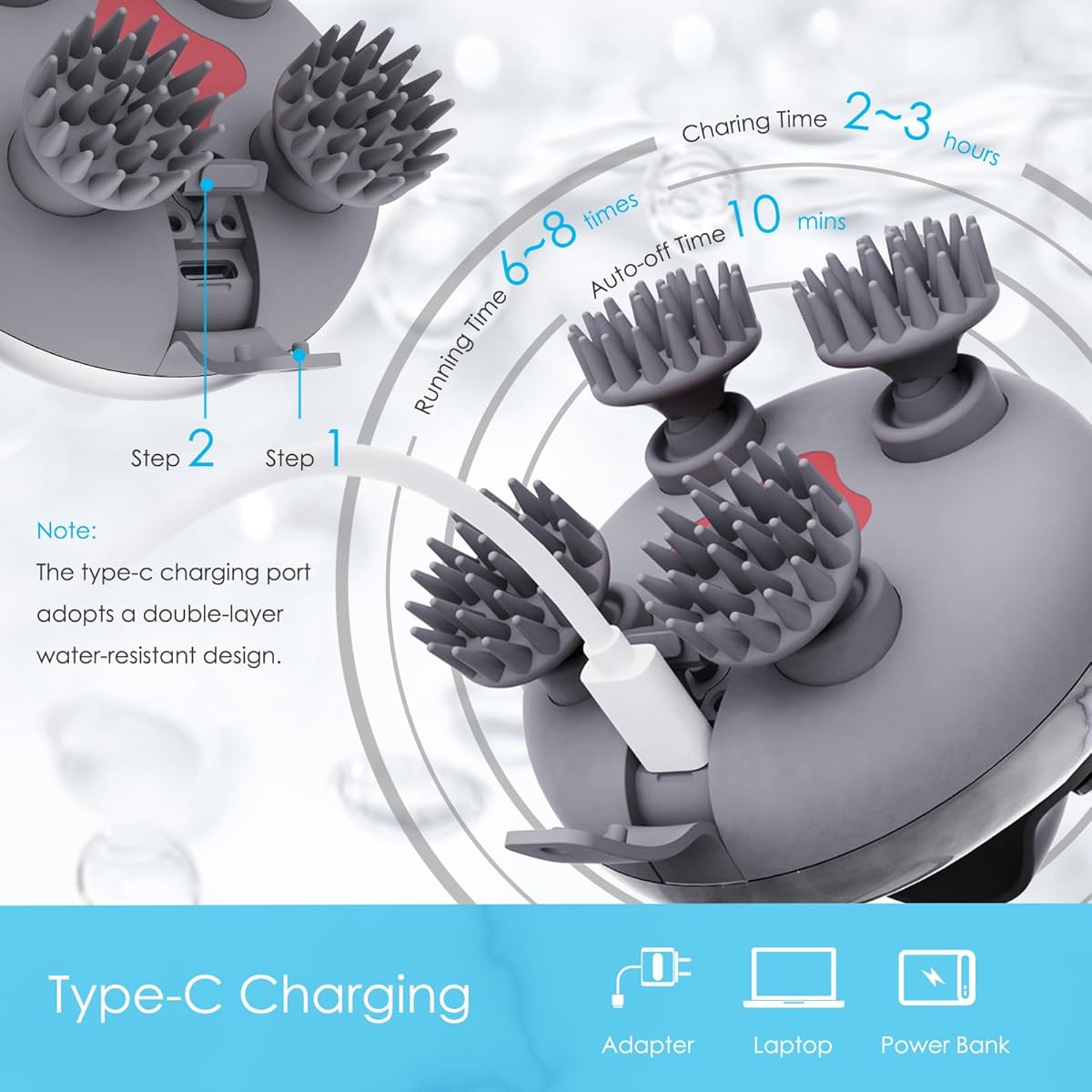 Charing Time 2~3 hours

Running Time 6~8 times

Auto-off Time 10 mins

Step 2 Step 1

Note:
The type-c charging port adopts a double-layer water-resistant design.

Type-C Charging

Adapter Laptop Power Bank